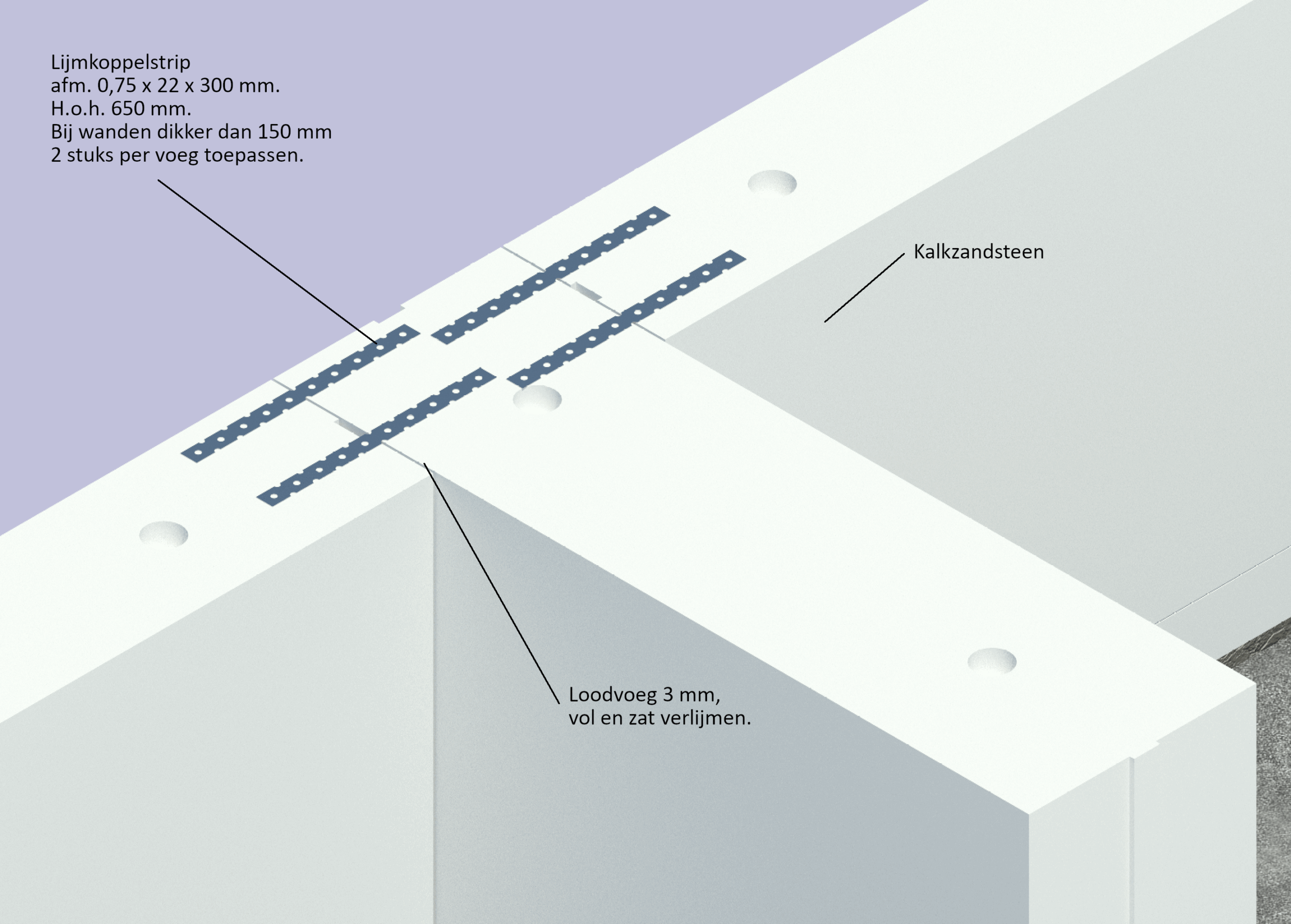 Lijmkoppelstrip
afm. 0,75 x 22 x 300 mm.
H.o.h. 650 mm.
Bij wanden dikker dan 150 mm
2 stuks per voeg toepassen.

Kalkzandsteen

Loodvoeg 3 mm,
vol en zat verlijmen.