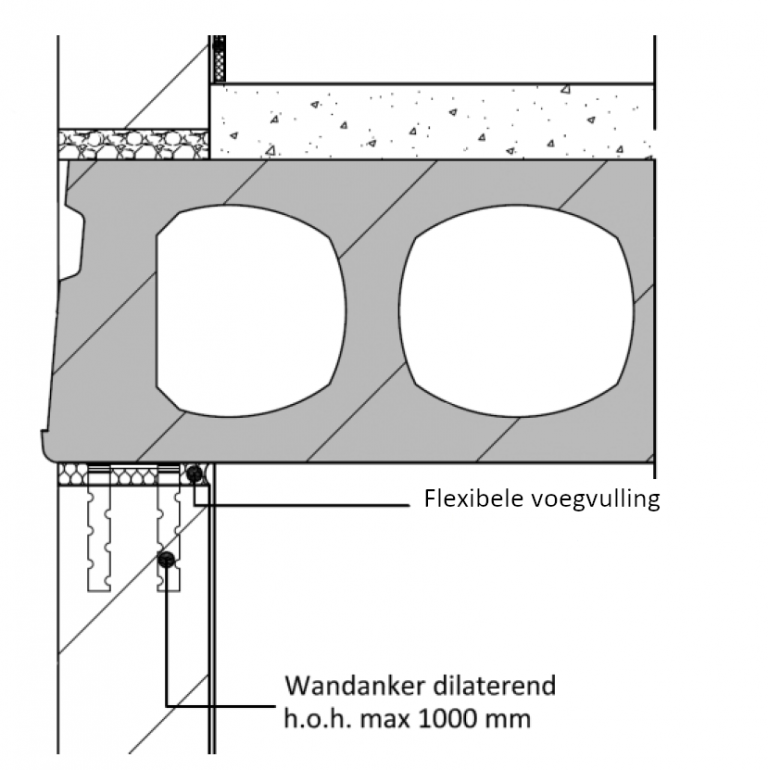 Flexibele voegvulling

Wandanker dilaterend
h.o.h. max 1000 mm