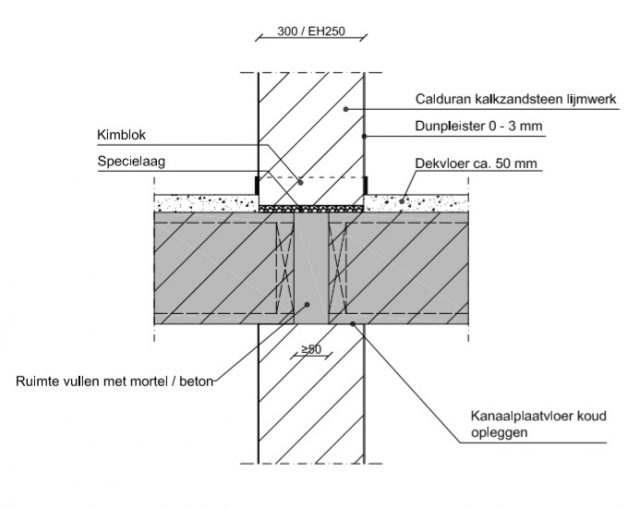 300 / EH250

Calduran kalkzandsteen lijmwerk

Dunpleister 0 - 3 mm

Kimblok

Specielaag

Dekvloer ca. 50 mm

≥50

Ruimte vullen met mortel / beton

Kanaalplaatvloer koud opleggen