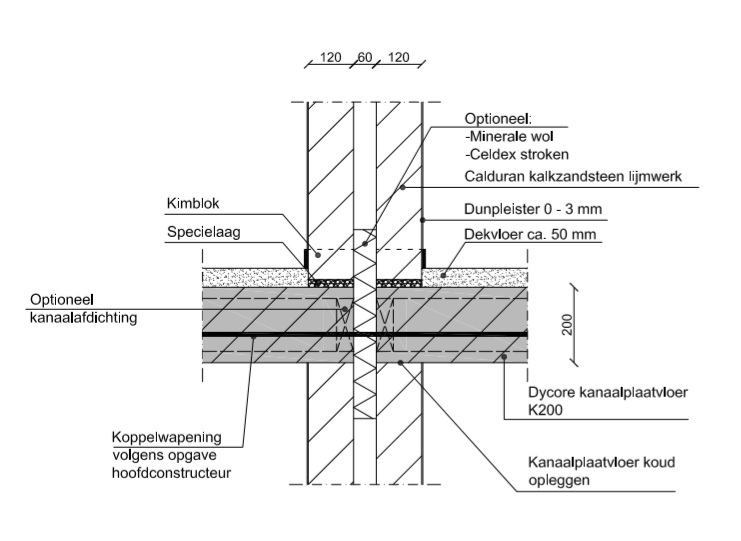 120 60 120

Optioneel:
-Minerale wol
-Celdex stroken

Calduran kalkzandsteen lijmwerk

Kimblok

Dunpleister 0 - 3 mm

Specielaag

Dekvloer ca. 50 mm

Optioneel
kanaalafdichting

200

Dycore kanaalplaatvloer
K200

Koppelwapening
volgens opgave
hoofdconstructeur

Kanaalplaatvloer koud
opleggen