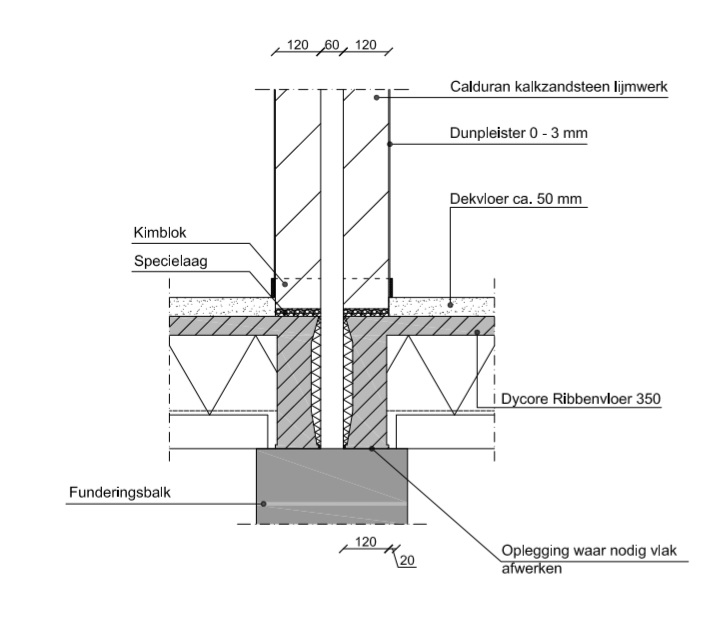 120 60 120

Calduran kalkzandsteen lijmwerk

Dunpleister 0 - 3 mm

Dekvloer ca. 50 mm

Kimblok

Specielaag

Dycore Ribbenvloer 350

Funderingsbalk

120

20

Oplegging waar nodig vlak afwerken