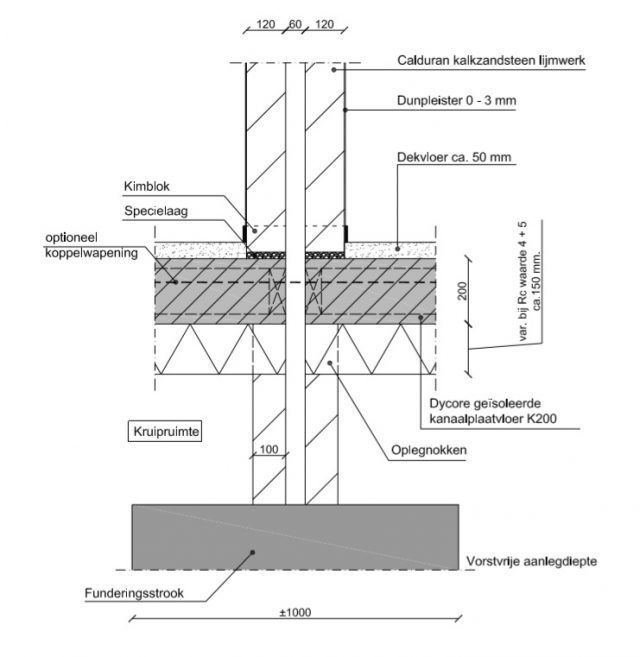 120 60 120

Calduran kalkzandsteen lijmwerk

Dunpleister 0 - 3 mm

Dekvloer ca. 50 mm

Kimblok

Specielaag

optioneel koppelwapening

200

var. bij Rc waarde 4 + 5 ca.150 mm.

Dycore geïsoleerde kanaalplaatvloer K200

Kruipruimte

100

Oplegnokken

Vorstvrije aanlegdiepte

Funderingsstrook

±1000