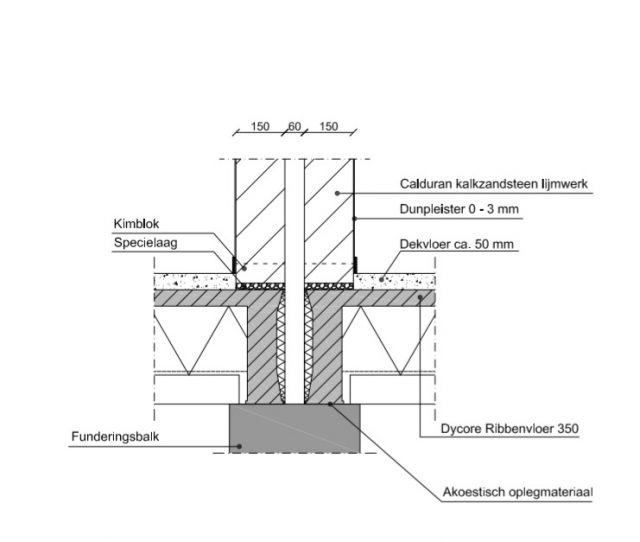 150 60 150

Calduran kalkzandsteen lijmwerk

Dunpleister 0 - 3 mm

Kimblok

Specielaag

Dekvloer ca. 50 mm

Dycore Ribbenvloer 350

Funderingsbalk

Akoestisch oplegmateriaal